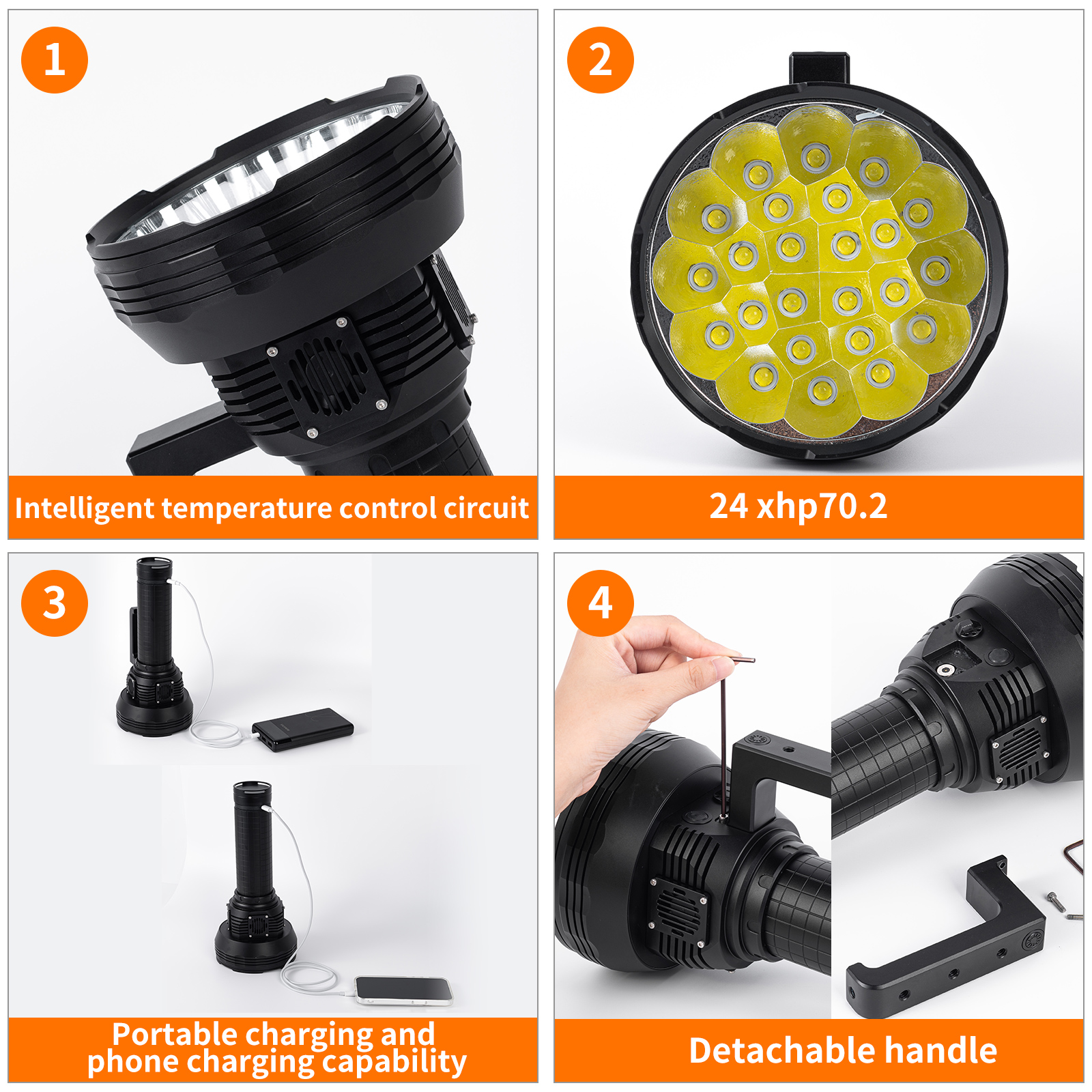 1

Intelligent temperature control circuit

2

24 xhp70.2

3

Portable charging and phone charging capability

4

Detachable handle